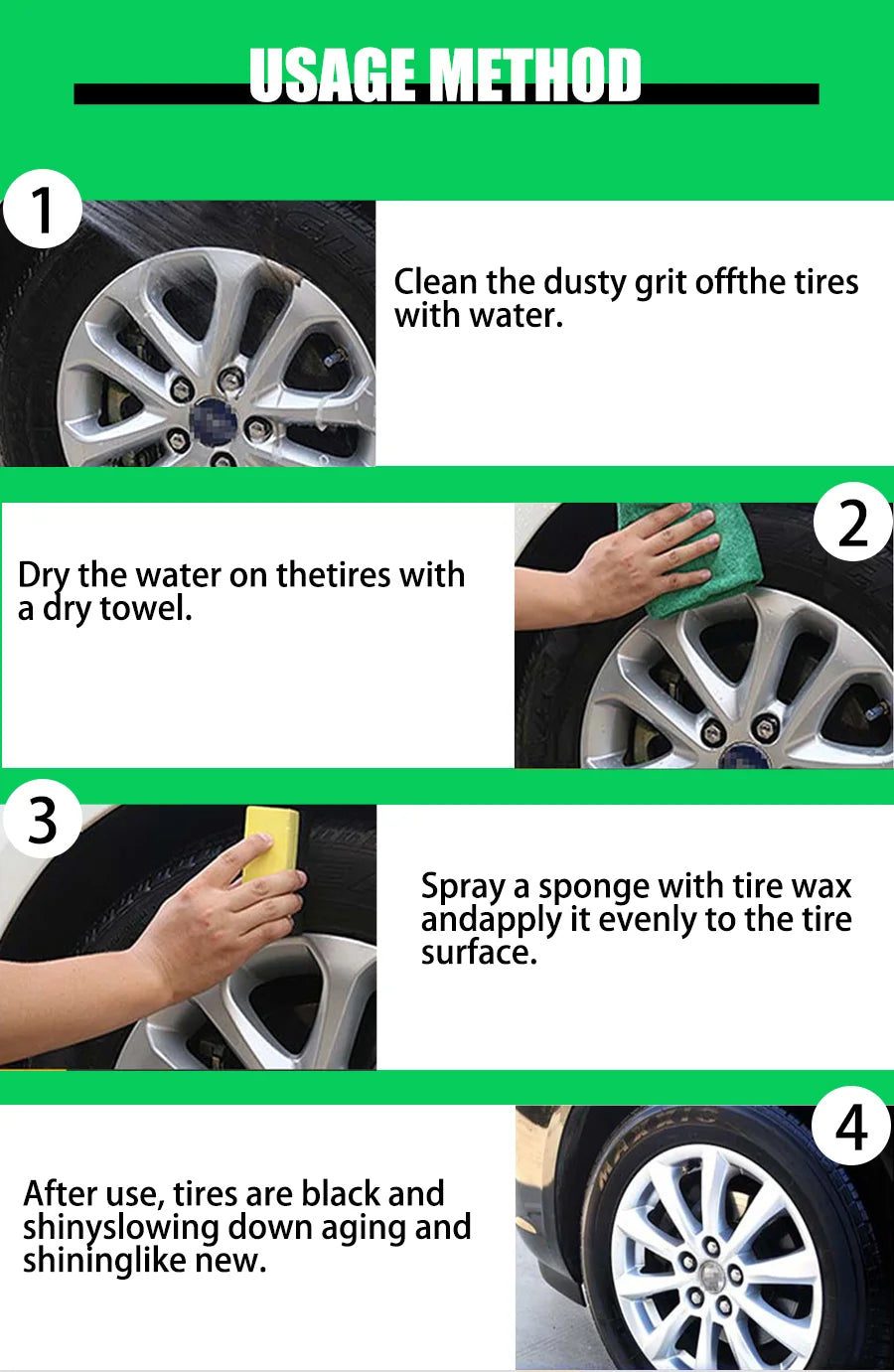 USAGE METHOD

1

Clean the dusty grit offthe tires with water.

2

Dry the water on thetires with a dry towel.

3

Spray a sponge with tire wax andapply it evenly to the tire surface.

4

After use, tires are black and shinyslowing down aging and shininglike new.