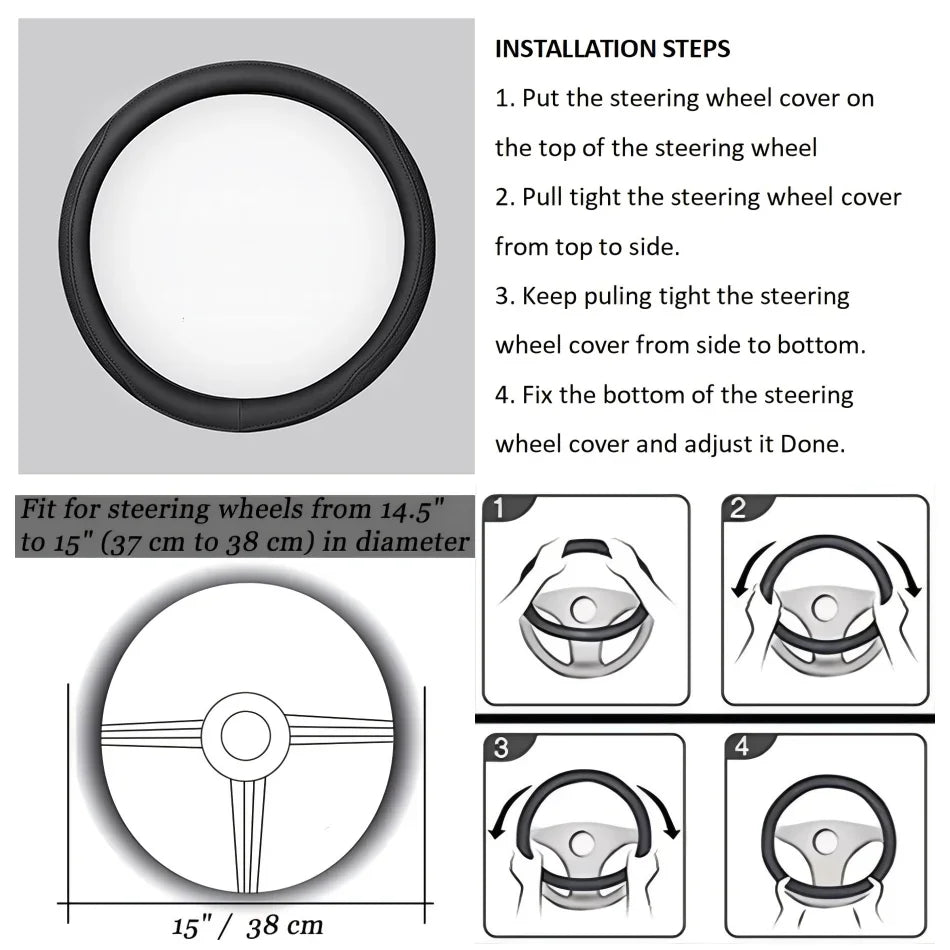 INSTALLATION STEPS

1. Put the steering wheel cover on the top of the steering wheel

2. Pull tight the steering wheel cover from top to side.

3. Keep puling tight the steering wheel cover from side to bottom.

4. Fix the bottom of the steering wheel cover and adjust it Done.

Fit for steering wheels from 14.5" to 15" (37 cm to 38 cm) in diameter

15" / 38 cm

1

2

3

4