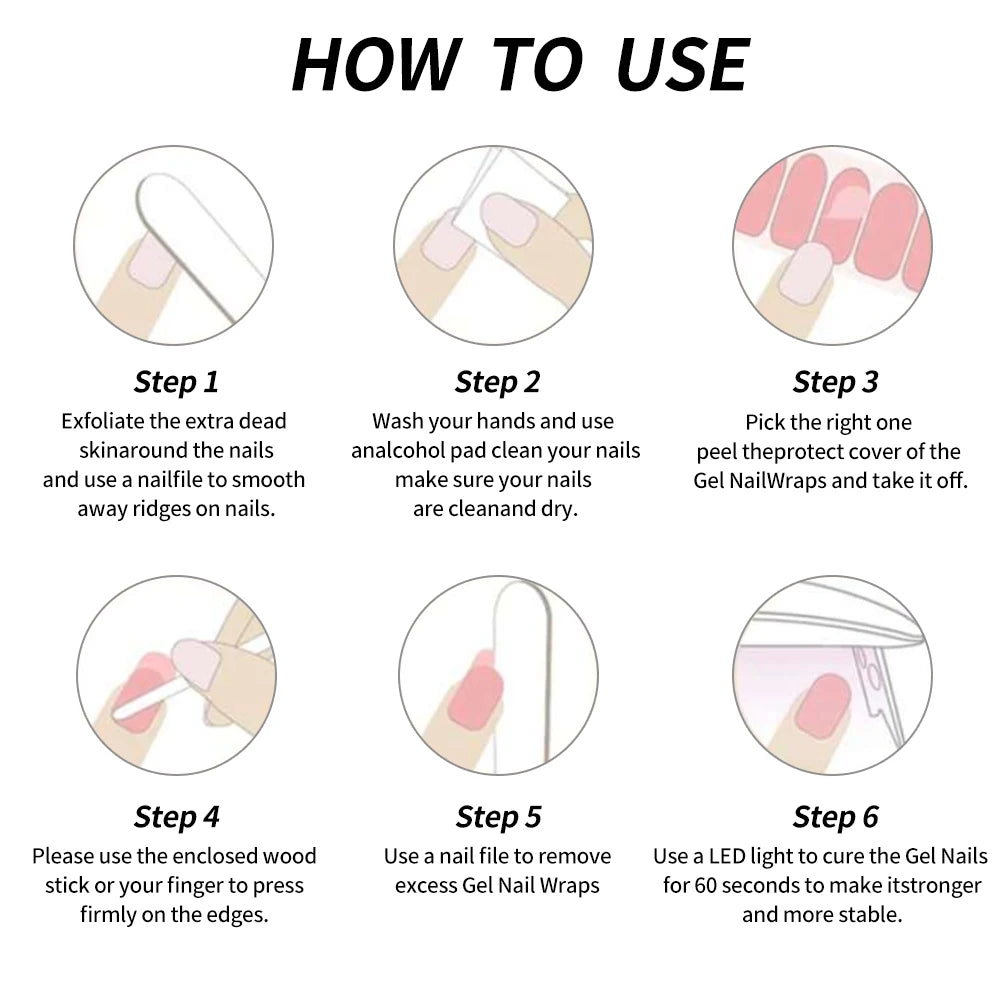 HOW TO USE

Step 1
Exfoliate the extra dead skinaround the nails and use a nailfile to smooth away ridges on nails.

Step 2
Wash your hands and use analcohol pad clean your nails make sure your nails are cleanand dry.

Step 3
Pick the right one peel theprotect cover of the Gel NailWraps and take it off.

Step 4
Please use the enclosed wood stick or your finger to press firmly on the edges.

Step 5
Use a nail file to remove excess Gel Nail Wraps

Step 6
Use a LED light to cure the Gel Nails for 60 seconds to make itstronger and more stable.