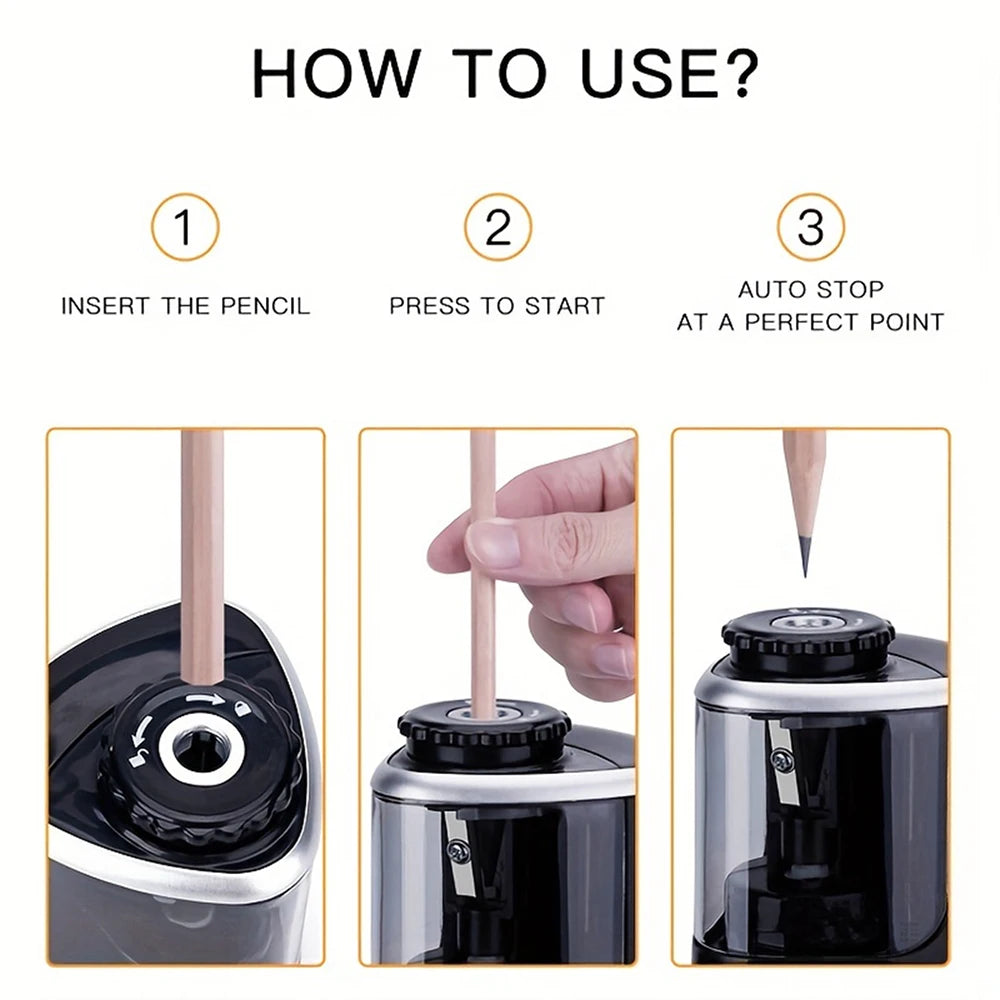 HOW TO USE?

1
INSERT THE PENCIL

2
PRESS TO START

3
AUTO STOP
AT A PERFECT POINT