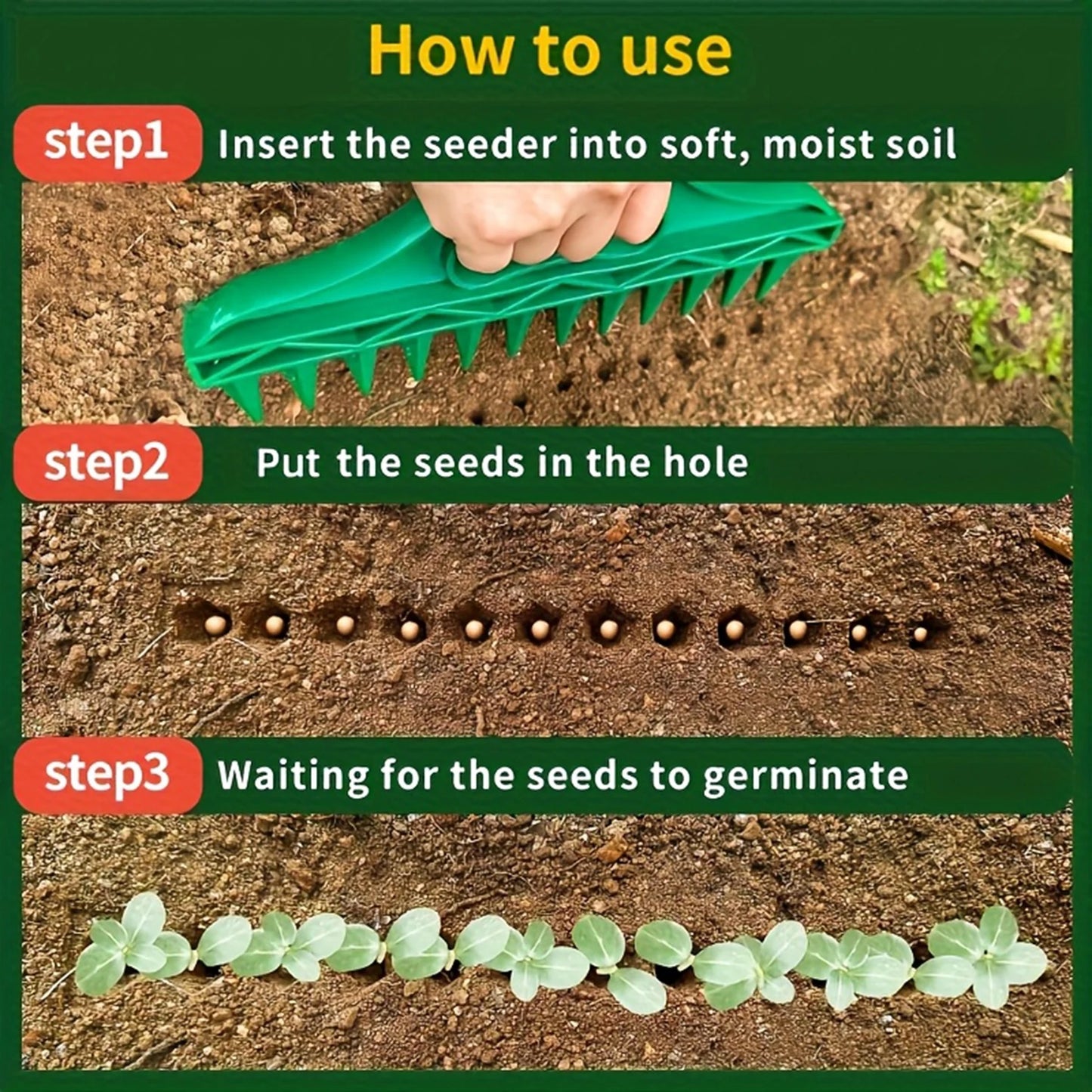 How to use

step1 Insert the seeder into soft, moist soil

step2 Put the seeds in the hole

step3 Waiting for the seeds to germinate