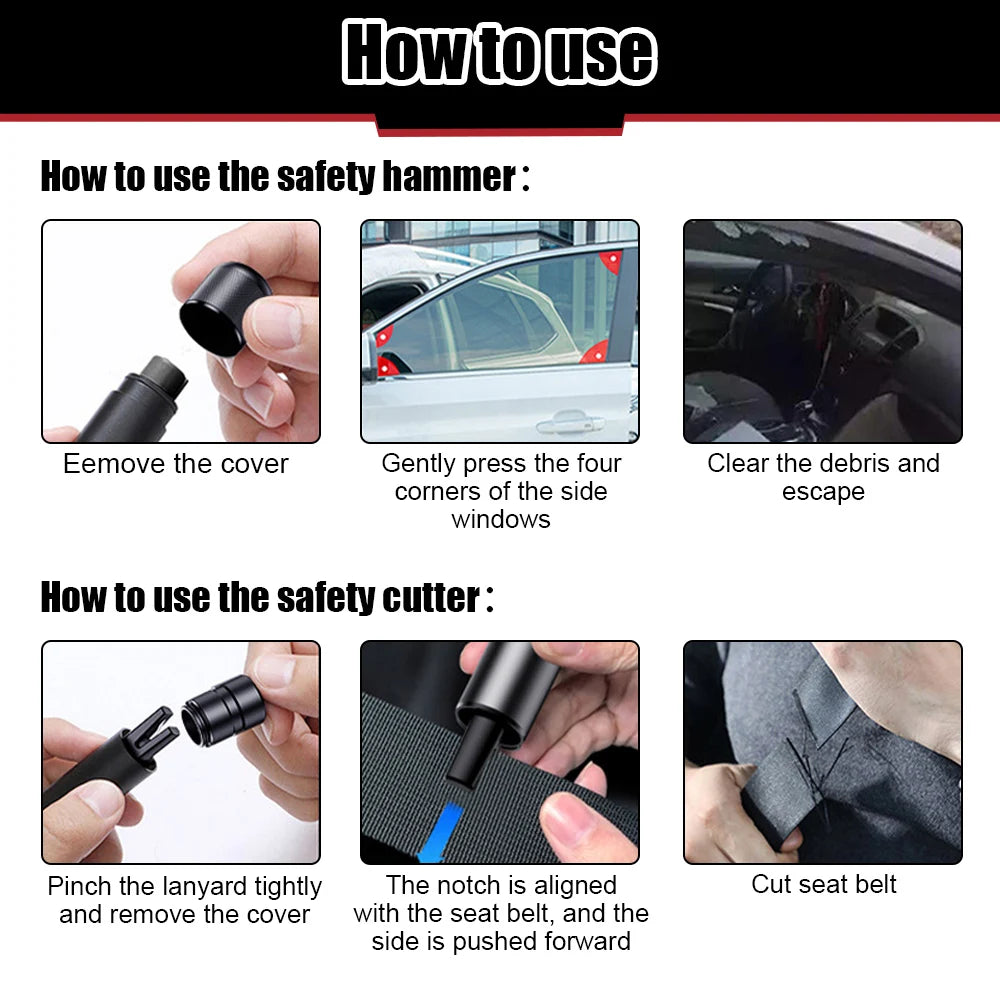 How to use

How to use the safety hammer:

Eemove the cover

Gently press the four corners of the side windows

Clear the debris and escape

How to use the safety cutter:

Pinch the lanyard tightly and remove the cover

The notch is aligned with the seat belt, and the side is pushed forward

Cut seat belt