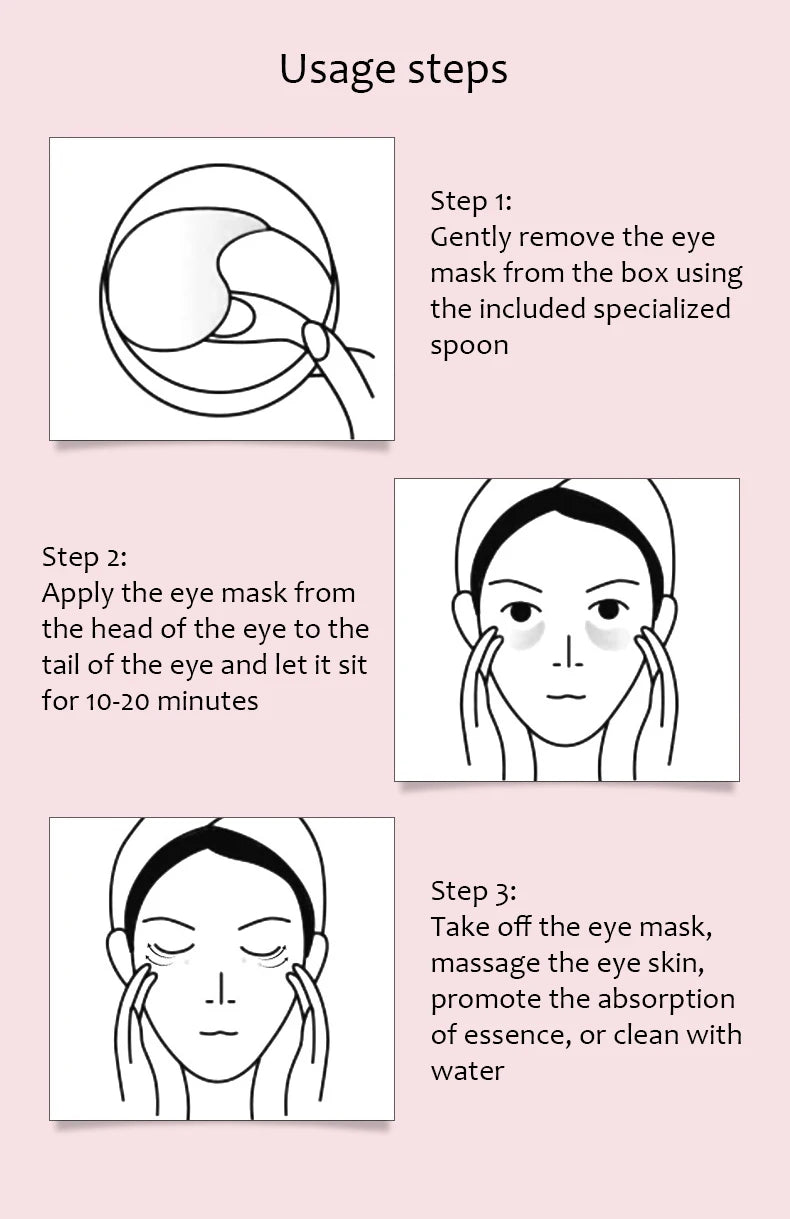 Usage steps

Step 1:
Gently remove the eye mask from the box using the included specialized spoon

Step 2:
Apply the eye mask from the head of the eye to the tail of the eye and let it sit for 10-20 minutes

Step 3:
Take off the eye mask, massage the eye skin, promote the absorption of essence, or clean with water