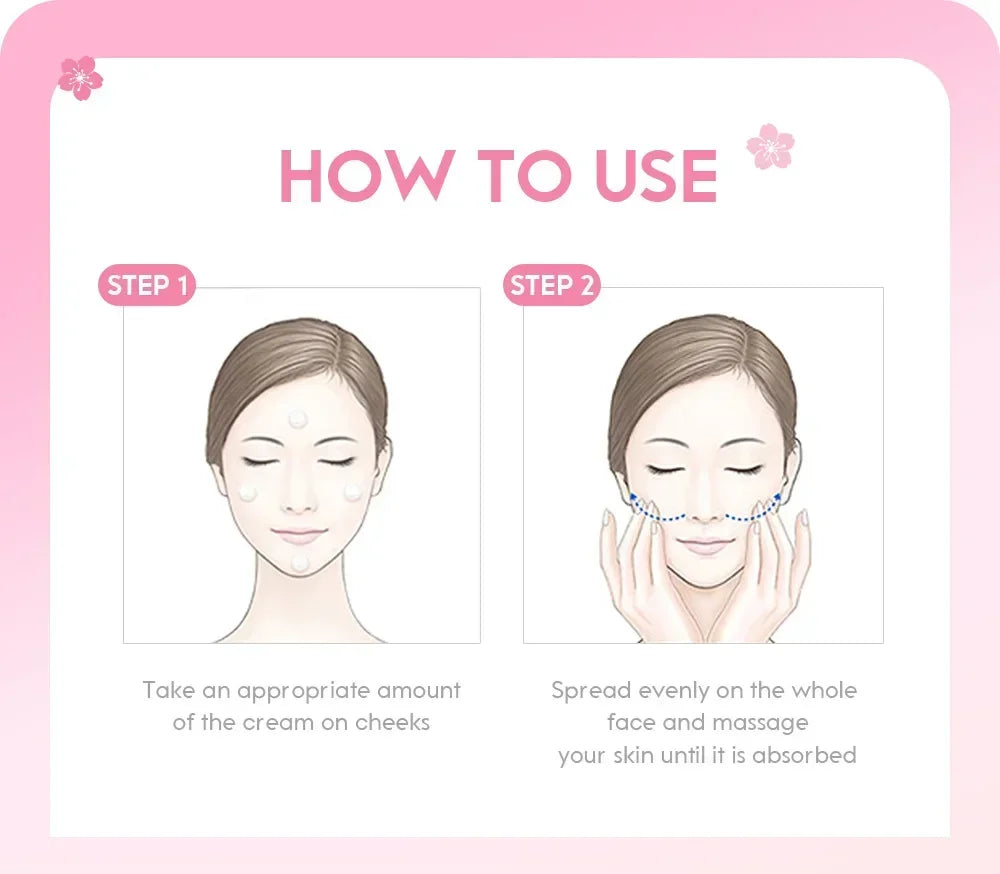 HOW TO USE

STEP 1

Take an appropriate amount of the cream on cheeks

STEP 2

Spread evenly on the whole face and massage your skin until it is absorbed