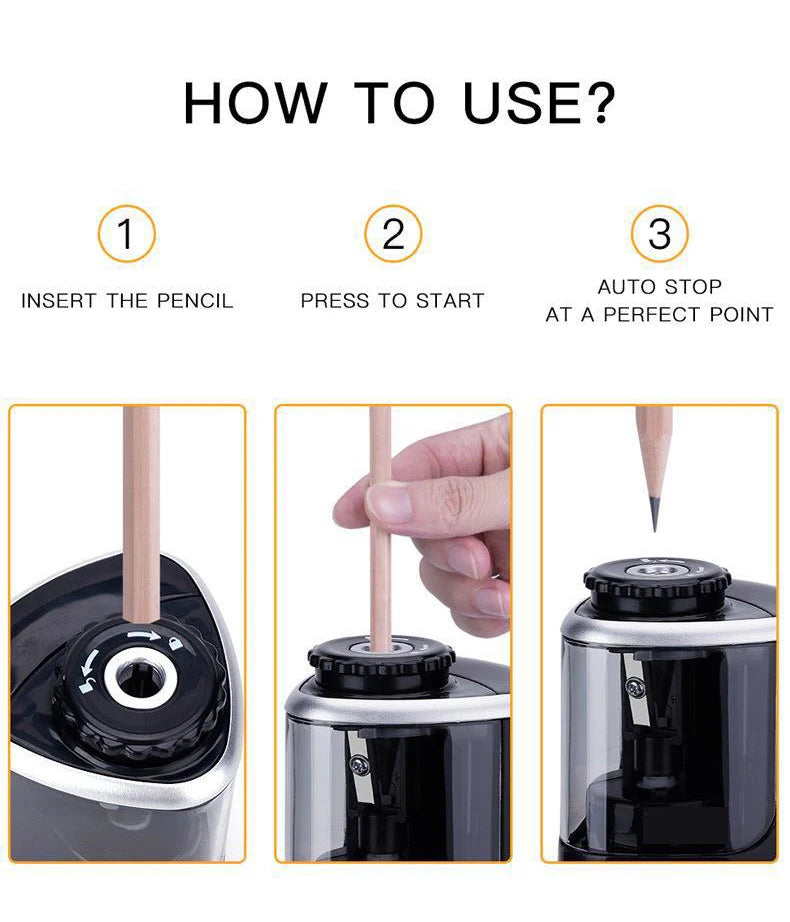 HOW TO USE?

1

INSERT THE PENCIL

2

PRESS TO START

3

AUTO STOP AT A PERFECT POINT