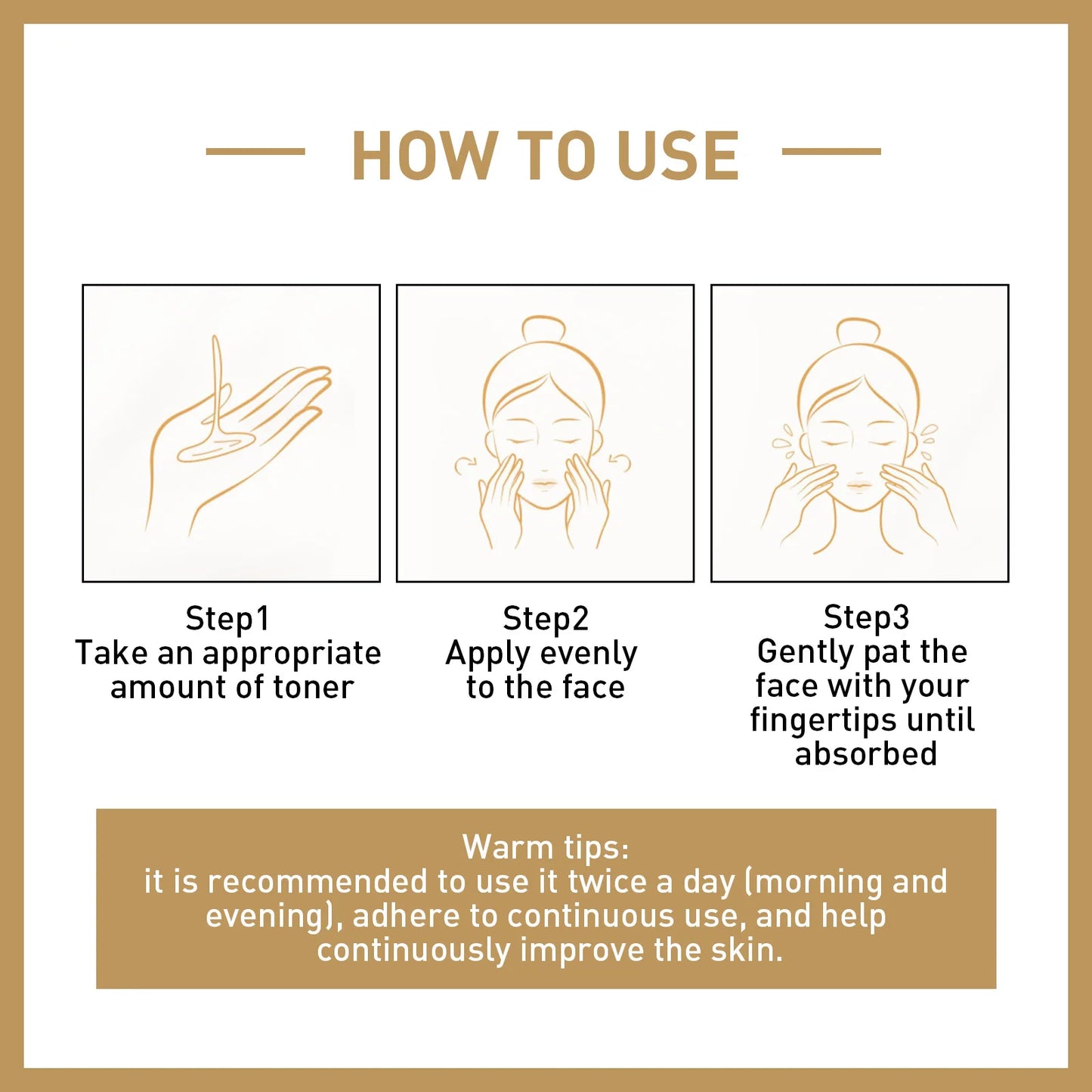 HOW TO USE

Step1
Take an appropriate amount of toner

Step2
Apply evenly to the face

Step3
Gently pat the face with your fingertips until absorbed

Warm tips:
it is recommended to use it twice a day (morning and evening), adhere to continuous use, and help continuously improve the skin.