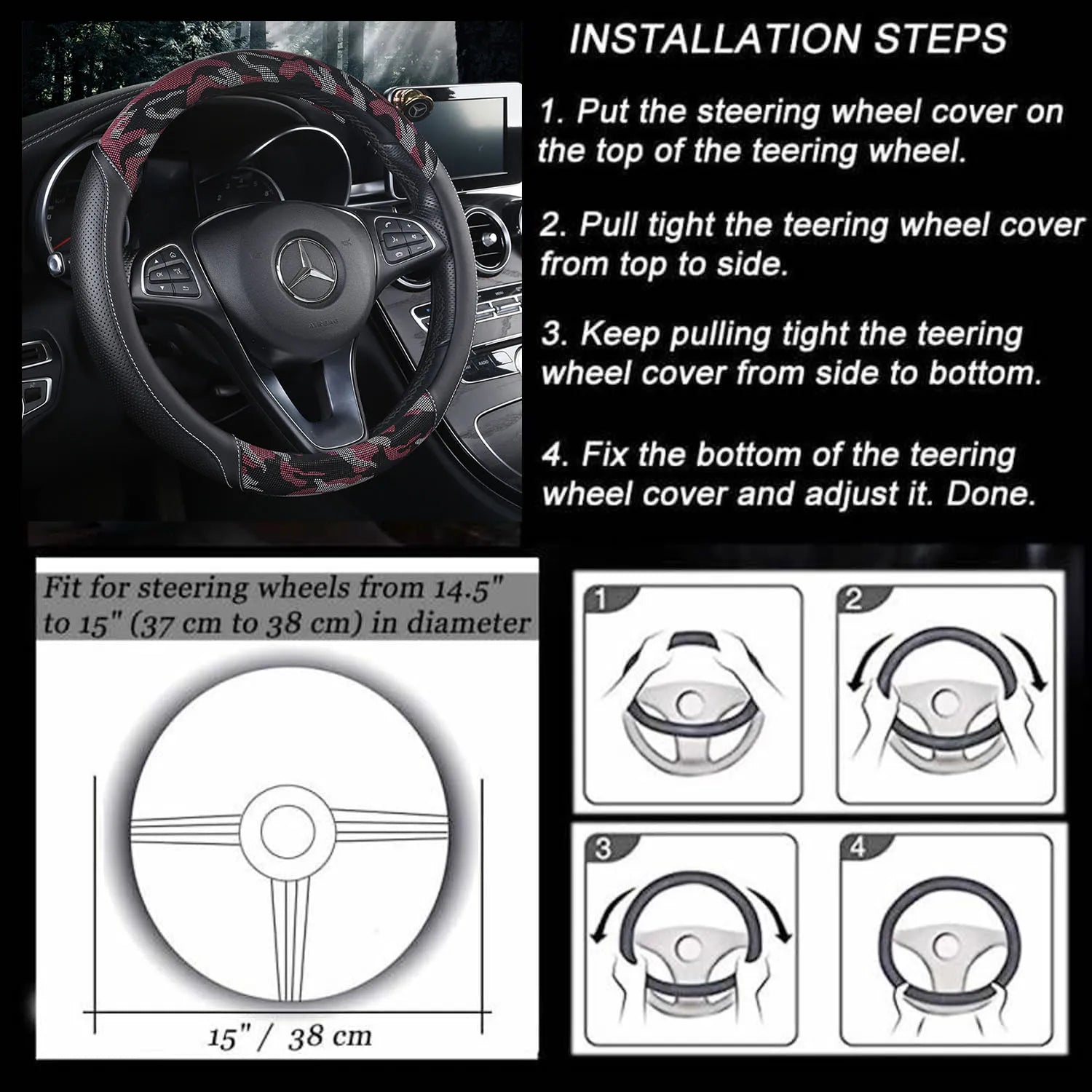 INSTALLATION STEPS

1. Put the steering wheel cover on the top of the teering wheel.

2. Pull tight the teering wheel cover from top to side.

3. Keep pulling tight the teering wheel cover from side to bottom.

4. Fix the bottom of the teering wheel cover and adjust it. Done.

Fit for steering wheels from 14.5" to 15" (37 cm to 38 cm) in diameter

15" / 38 cm

1

2

3

4