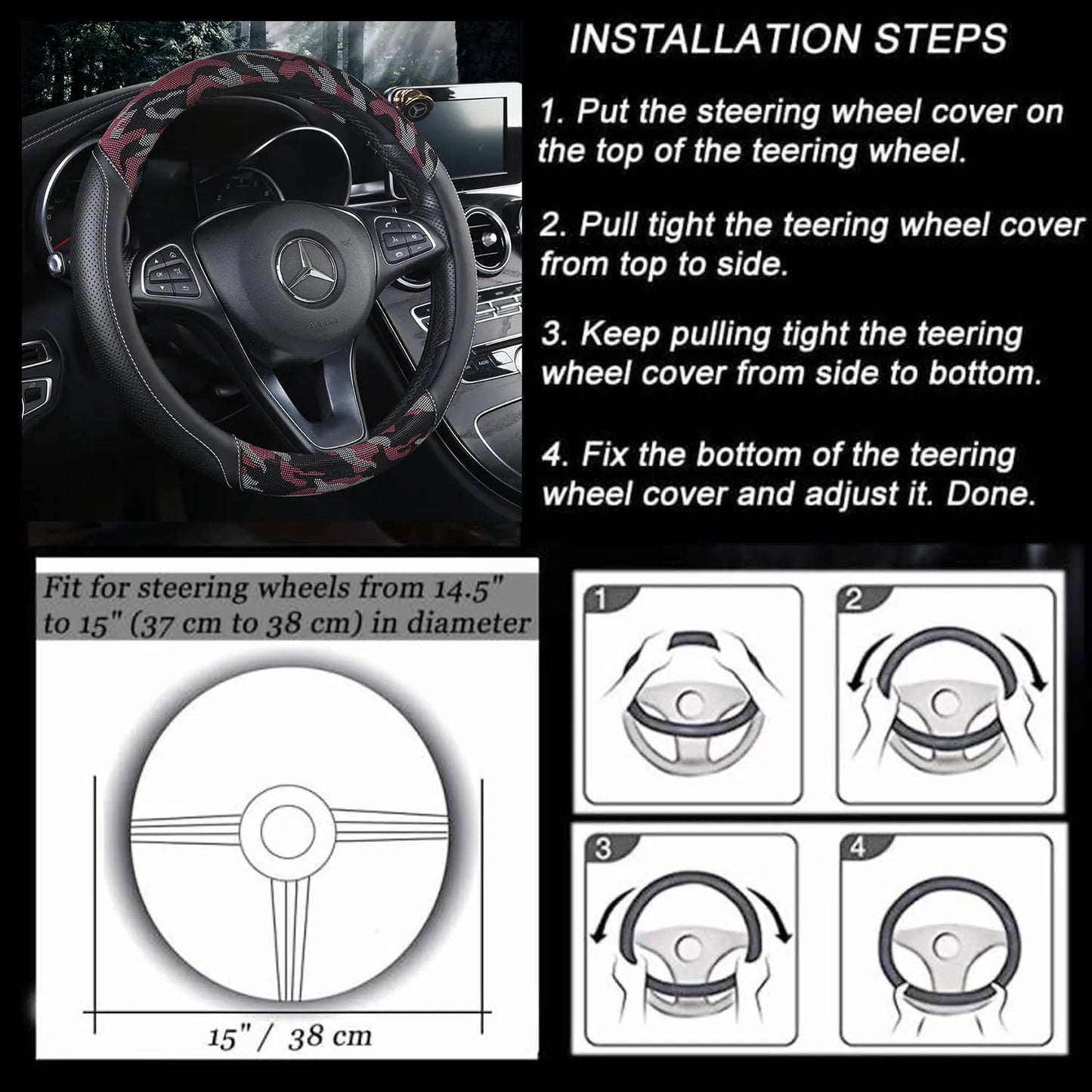 INSTALLATION STEPS

1. Put the steering wheel cover on the top of the teering wheel.

2. Pull tight the teering wheel cover from top to side.

3. Keep pulling tight the teering wheel cover from side to bottom.

4. Fix the bottom of the teering wheel cover and adjust it. Done.

Fit for steering wheels from 14.5" to 15" (37 cm to 38 cm) in diameter

15" / 38 cm

1

2

3

4