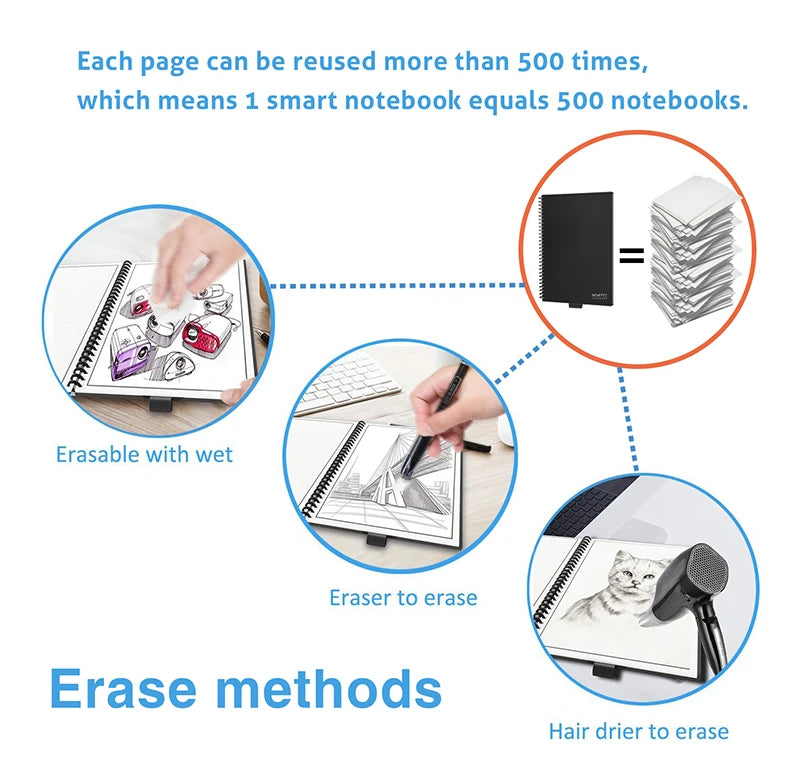 Each page can be reused more than 500 times, which means 1 smart notebook equals 500 notebooks.

NEWYES

=

Erasable with wet

Eraser to erase

Erase methods

Hair drier to erase