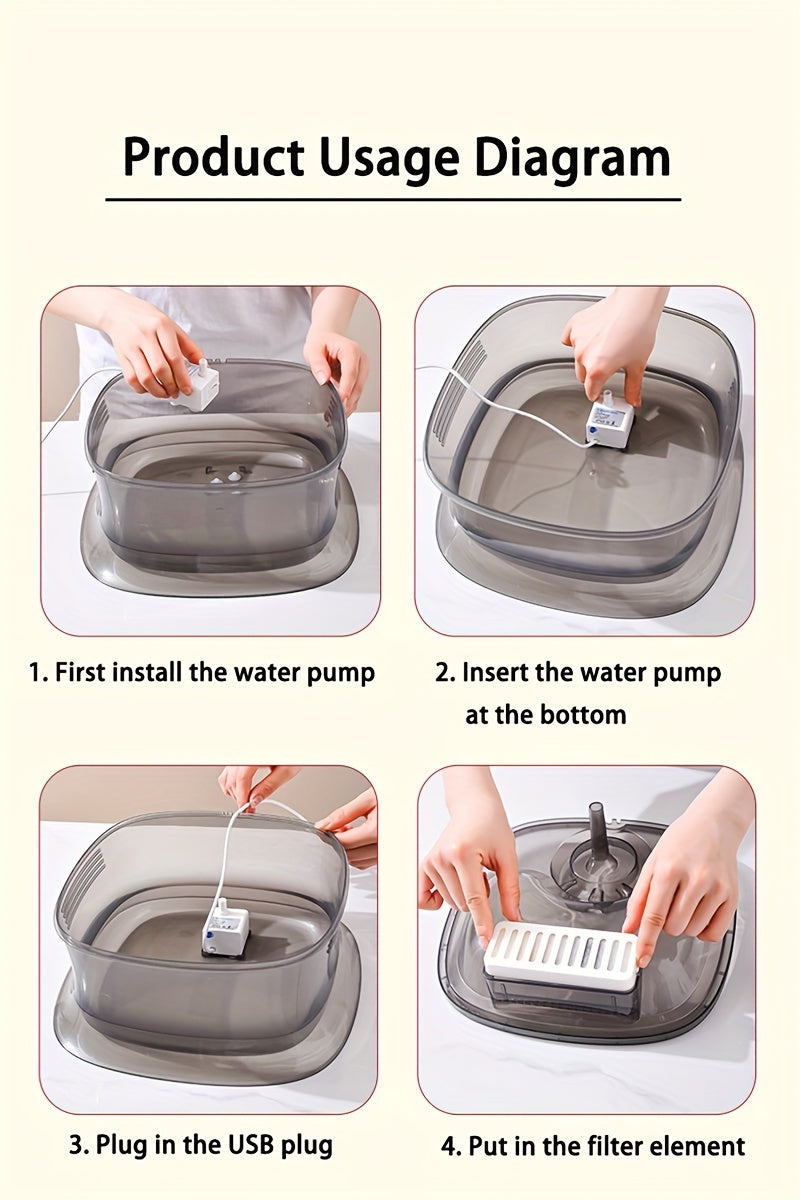 Product Usage Diagram

1. First install the water pump

2. Insert the water pump at the bottom

3. Plug in the USB plug

4. Put in the filter element